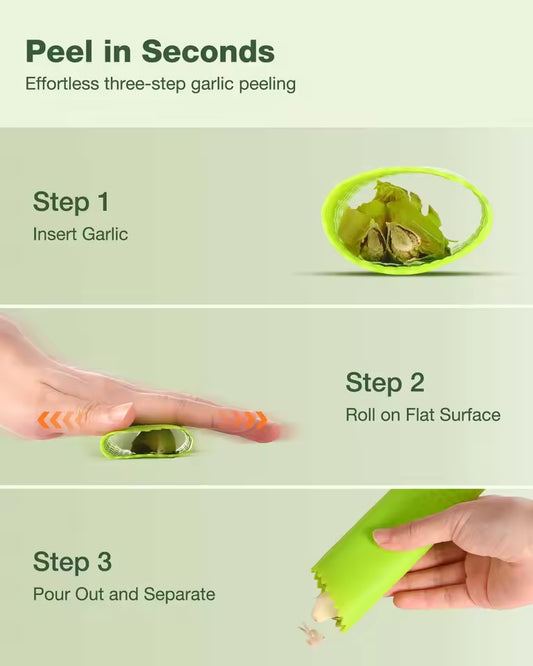 Peel in Seconds
Effortless three-step garlic peeling

Step 1
Insert Garlic

Step 2
Roll on Flat Surface

Step 3
Pour Out and Separate