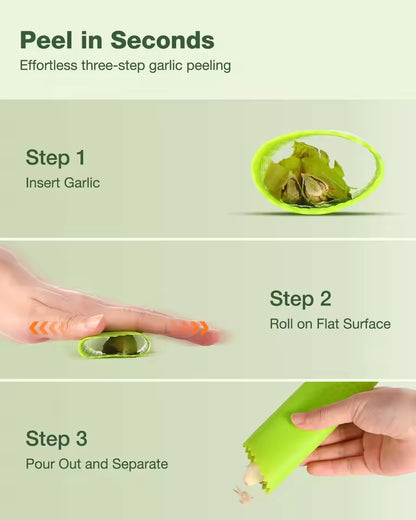 Peel in Seconds
Effortless three-step garlic peeling

Step 1
Insert Garlic

Step 2
Roll on Flat Surface

Step 3
Pour Out and Separate